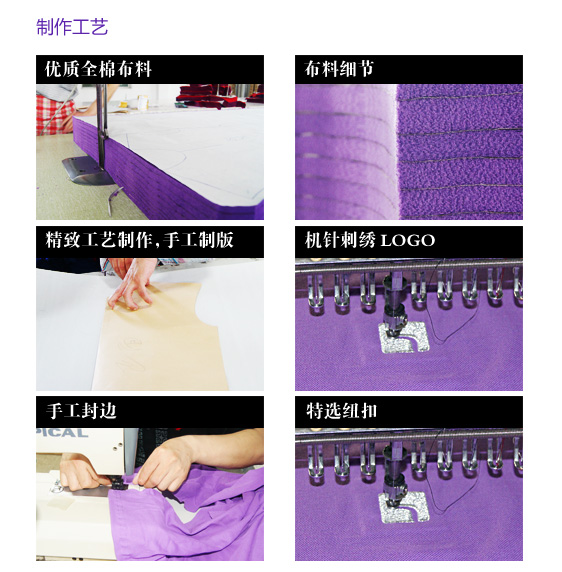 制作工艺

优质全棉布料

布料细节

精致工艺制作，手工制版

机针刺绣 LOGO

手工封边

PICAL

特选纽扣